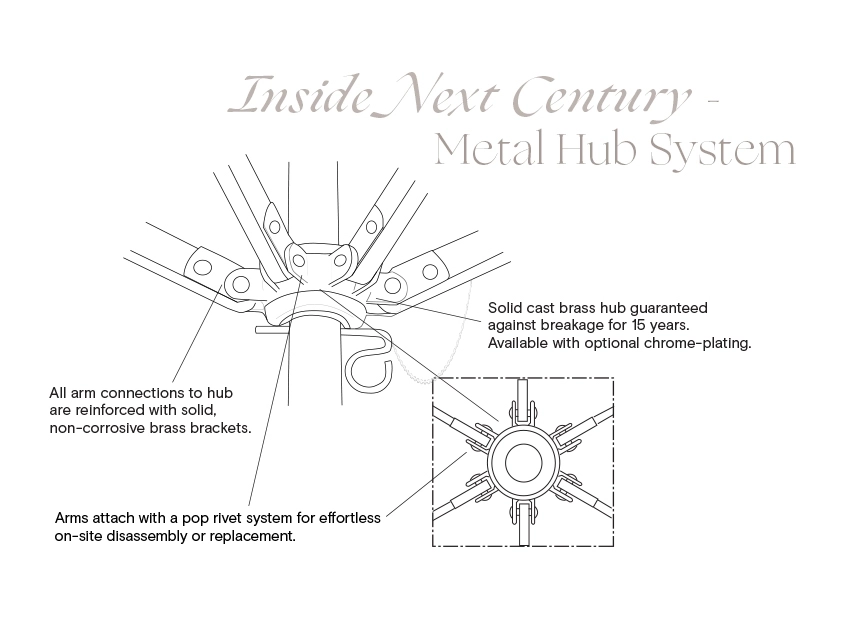 Inside Next Century -
Metal Hub System

Solid cast brass hub guaranteed against breakage for 15 years. Available with optional chrome-plating.

All arm connections to hub are reinforced with solid, non-corrosive brass brackets.

Arms attach with a pop rivet system for effortless on-site disassembly or replacement.